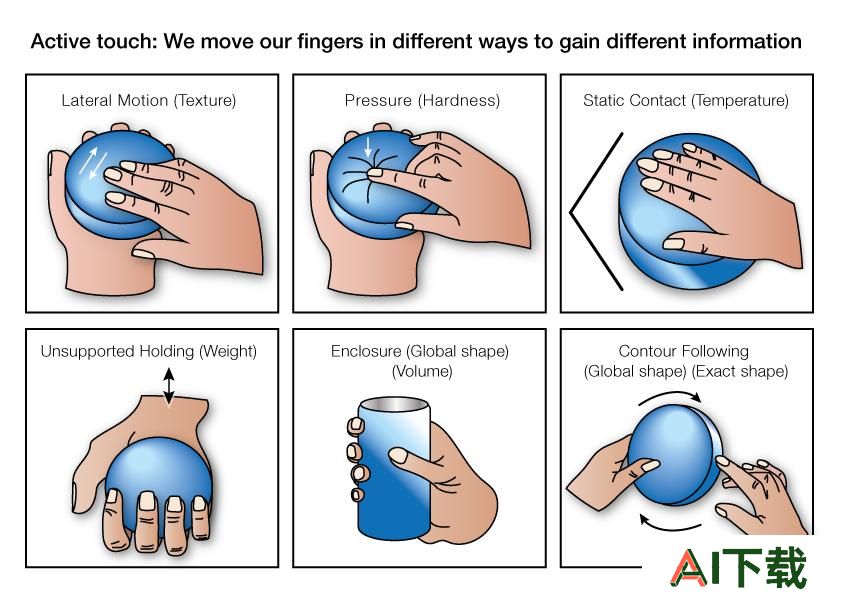 Active touch: We move our fingers in different ways to gain different information

Lateral Motion (Texture)

Pressure (Hardness)

Static Contact (Temperature)

Unsupported Holding (Weight)

Enclosure (Global shape) (Volume)

Contour Following (Global shape) (Exact shape)

AI下载